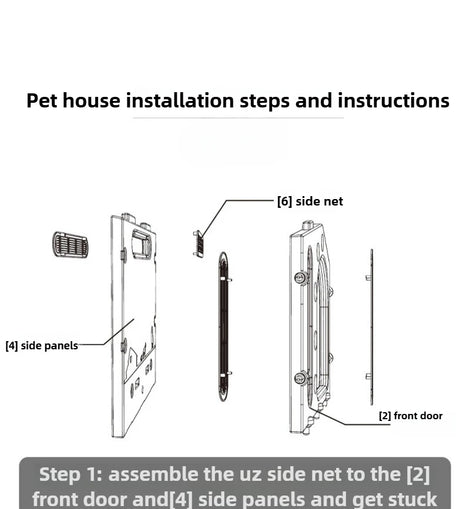 Pet house installation steps and instructions

[6] side net

[4] side panels

[2] front door

Step 1: assemble the uz side net to the [2] front door and[4] side panels and get stuck