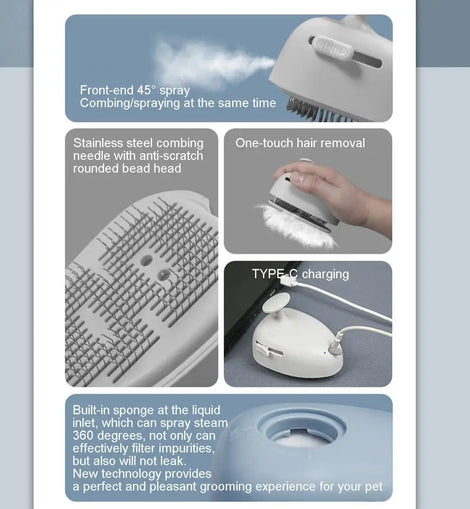 Front-end 45° spray
Combing/spraying at the same time

Stainless steel combing needle with anti-scratch rounded bead head

One-touch hair removal

TYPE-C charging

Built-in sponge at the liquid inlet, which can spray steam 360 degrees, not only can effectively filter impurities, but also will not leak.
New technology provides a perfect and pleasant grooming experience for your pet