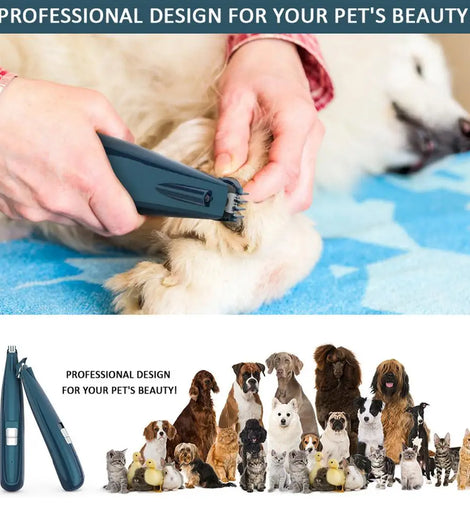 PROFESSIONAL DESIGN FOR YOUR PET'S BEAUTY

PROFESSIONAL DESIGN FOR YOUR PET'S BEAUTY!