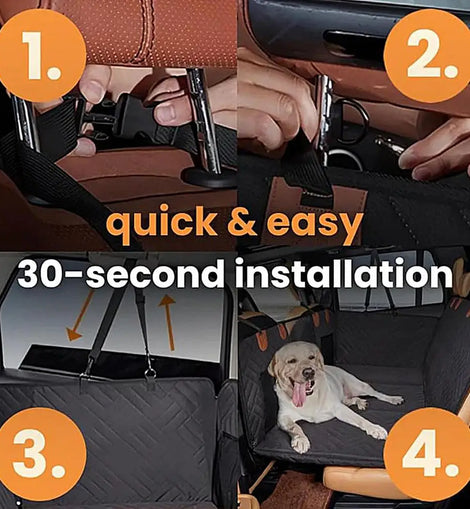 1.

2.

quick & easy

30-second installation

3.

4.