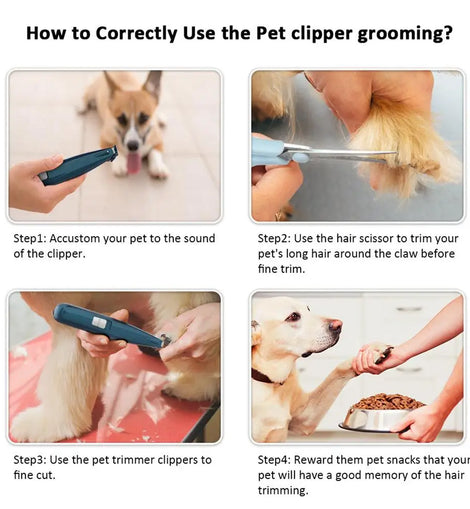 How to Correctly Use the Pet clipper grooming?

Step1: Accustom your pet to the sound of the clipper.

Step2: Use the hair scissor to trim your pet's long hair around the claw before fine trim.

Step3: Use the pet trimmer clippers to fine cut.

Step4: Reward them pet snacks that your pet will have a good memory of the hair trimming.