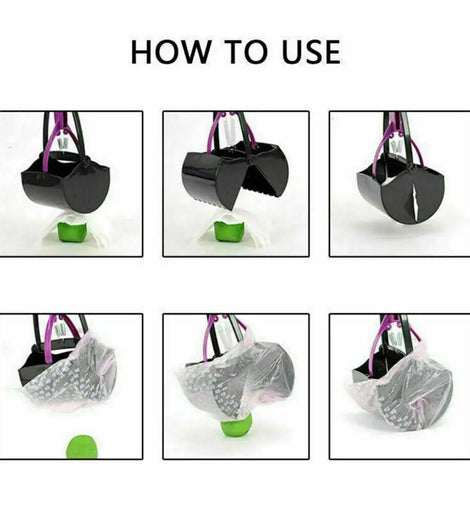 HOW TO USE