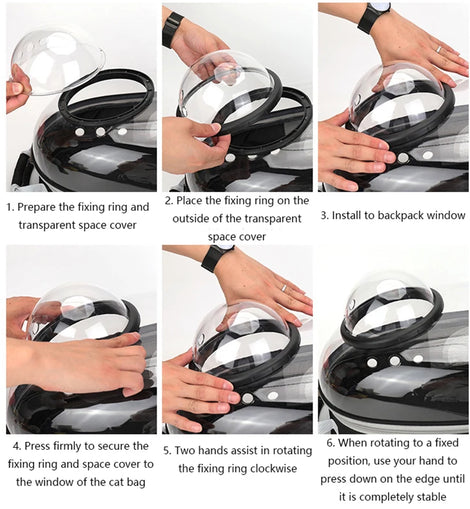 1. Prepare the fixing ring and transparent space cover

2. Place the fixing ring on the outside of the transparent space cover

3. Install to backpack window

4. Press firmly to secure the fixing ring and space cover to the window of the cat bag

5. Two hands assist in rotating the fixing ring clockwise

6. When rotating to a fixed position, use your hand to press down on the edge until it is completely stable