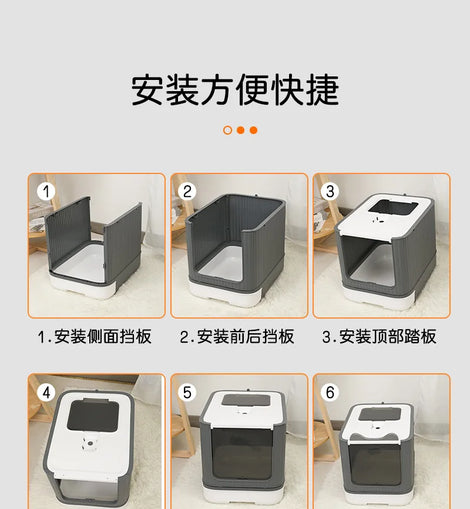 安装方便快捷

1

2

3

1.安装侧面挡板

2.安装前后挡板

3.安装顶部踏板

4

5

6