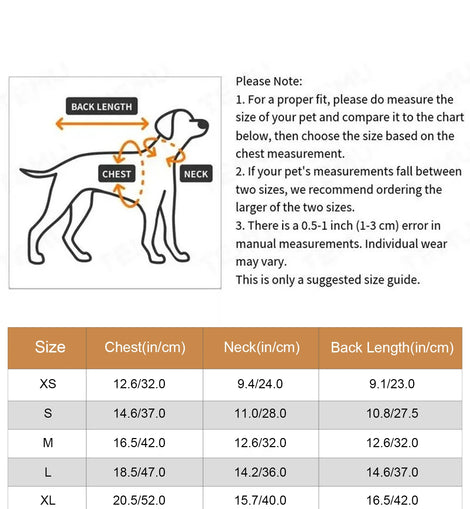 BACK LENGTH

CHEST

NECK

Please Note:
1. For a proper fit, please do measure the size of your pet and compare it to the chart below, then choose the size based on the chest measurement.
2. If your pet's measurements fall between two sizes, we recommend ordering the larger of the two sizes.
3. There is a 0.5-1 inch (1-3 cm) error in manual measurements. Individual wear may vary.
This is only a suggested size guide.

| Size | Chest(in/cm) | Neck(in/cm) | Back Length(in/cm) |
|---|---|---|---|
| XS | 12.6/32.0 | 9.4/24.0 | 9.1/23.0 |
| S | 14.6/37.0 | 11.0/28.0 | 10.8/27.5 |
| M | 16.5/42.0 | 12.6/32.0 | 12.6/32.0 |
| L | 18.5/47.0 | 14.2/36.0 | 14.6/37.0 |
| XL | 20.5/52.0 | 15.7/40.0 | 16.5/42.0 |