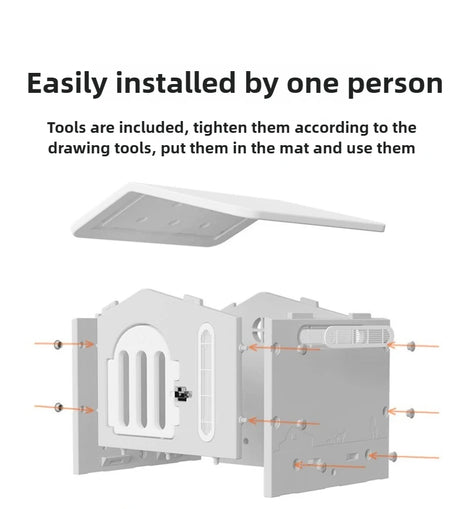 Easily installed by one person

Tools are included, tighten them according to the drawing tools, put them in the mat and use them