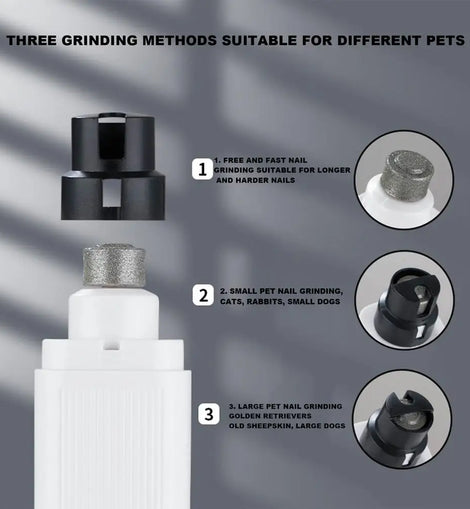 THREE GRINDING METHODS SUITABLE FOR DIFFERENT PETS

1

1. FREE AND FAST NAIL GRINDING SUITABLE FOR LONGER AND HARDER NAILS

2

2. SMALL PET NAIL GRINDING, CATS, RABBITS, SMALL DOGS

3

3. LARGE PET NAIL GRINDING GOLDEN RETRIEVERS OLD SHEEPSKIN, LARGE DOGS