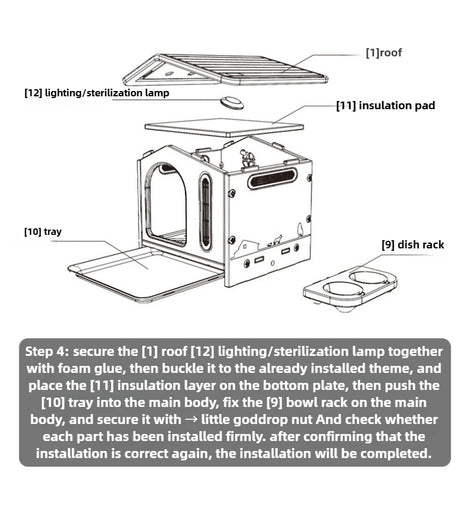 [1]roof

[12] lighting/sterilization lamp

[11] insulation pad

[10] tray

[9] dish rack

Step 4: secure the [1] roof [12] lighting/sterilization lamp together with foam glue, then buckle it to the already installed theme, and place the [11] insulation layer on the bottom plate, then push the [10] tray into the main body, fix the [9] bowl rack on the main body, and secure it with → little goddrop nut And check whether each part has been installed firmly. after confirming that the installation is correct again, the installation will be completed.