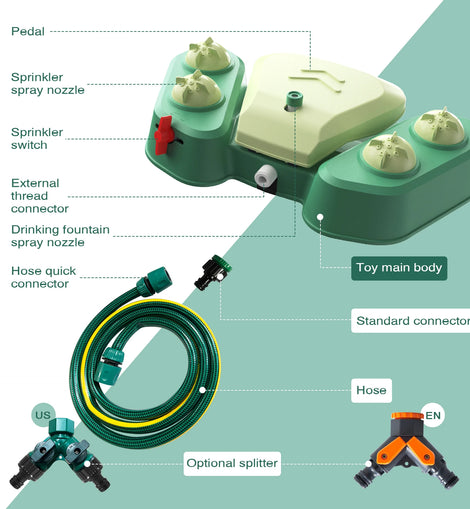 Pedal

Sprinkler spray nozzle

Sprinkler switch

External thread connector

Drinking fountain spray nozzle

Hose quick connector

Toy main body

Standard connector

Hose

US

EN

Optional splitter