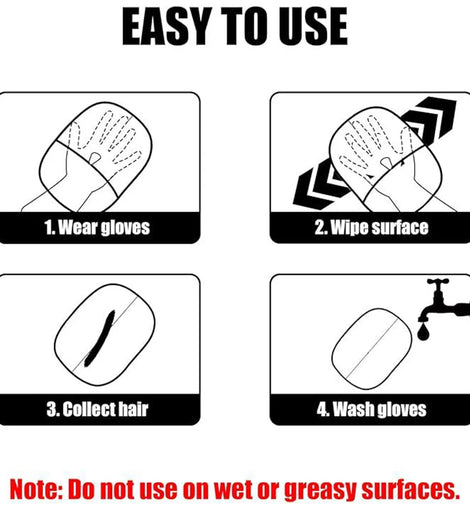 EASY TO USE

1. Wear gloves

2. Wipe surface

3. Collect hair

4. Wash gloves

Note: Do not use on wet or greasy surfaces.