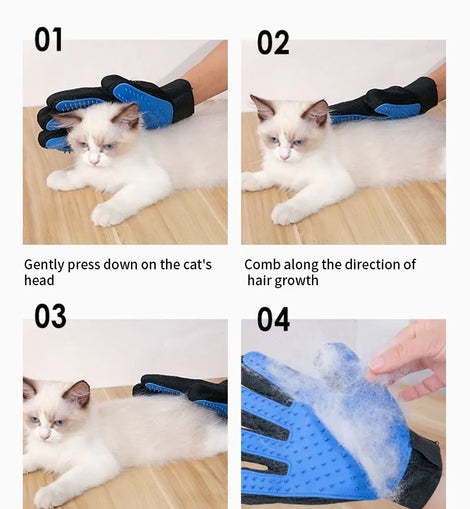 01

Gently press down on the cat's head

02

Comb along the direction of hair growth

03

04