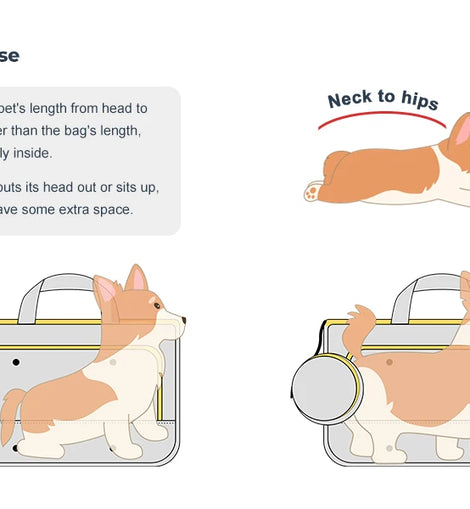 se

pet's length from head to er than the bag's length, ly inside.

puts its head out or sits up, ave some extra space.

Neck to hips