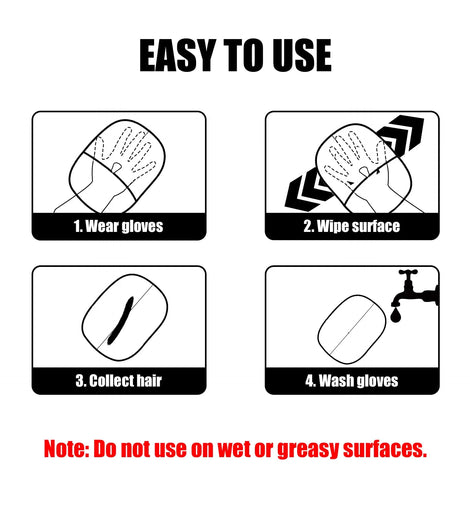 EASY TO USE

1. Wear gloves

2. Wipe surface

3. Collect hair

4. Wash gloves

Note: Do not use on wet or greasy surfaces.