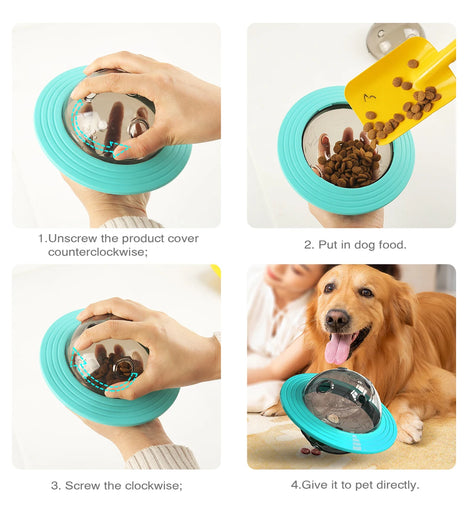 1.Unscrew the product cover counterclockwise;

2. Put in dog food.

3. Screw the clockwise;

4.Give it to pet directly.