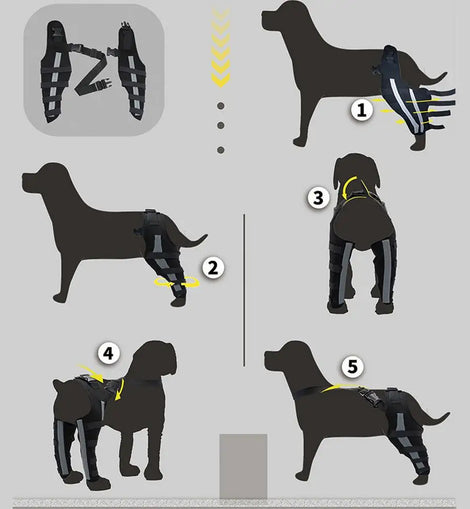 1

2

3

4

5