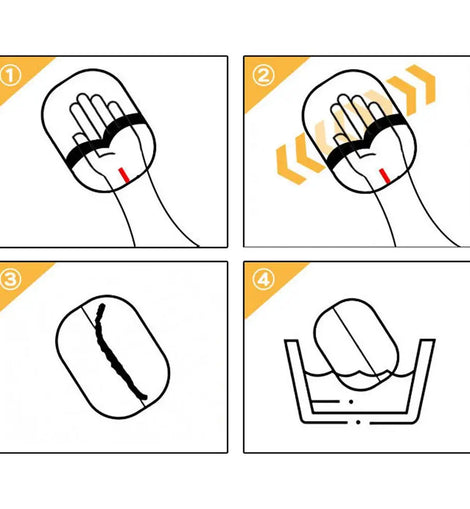 ①

②

③

④